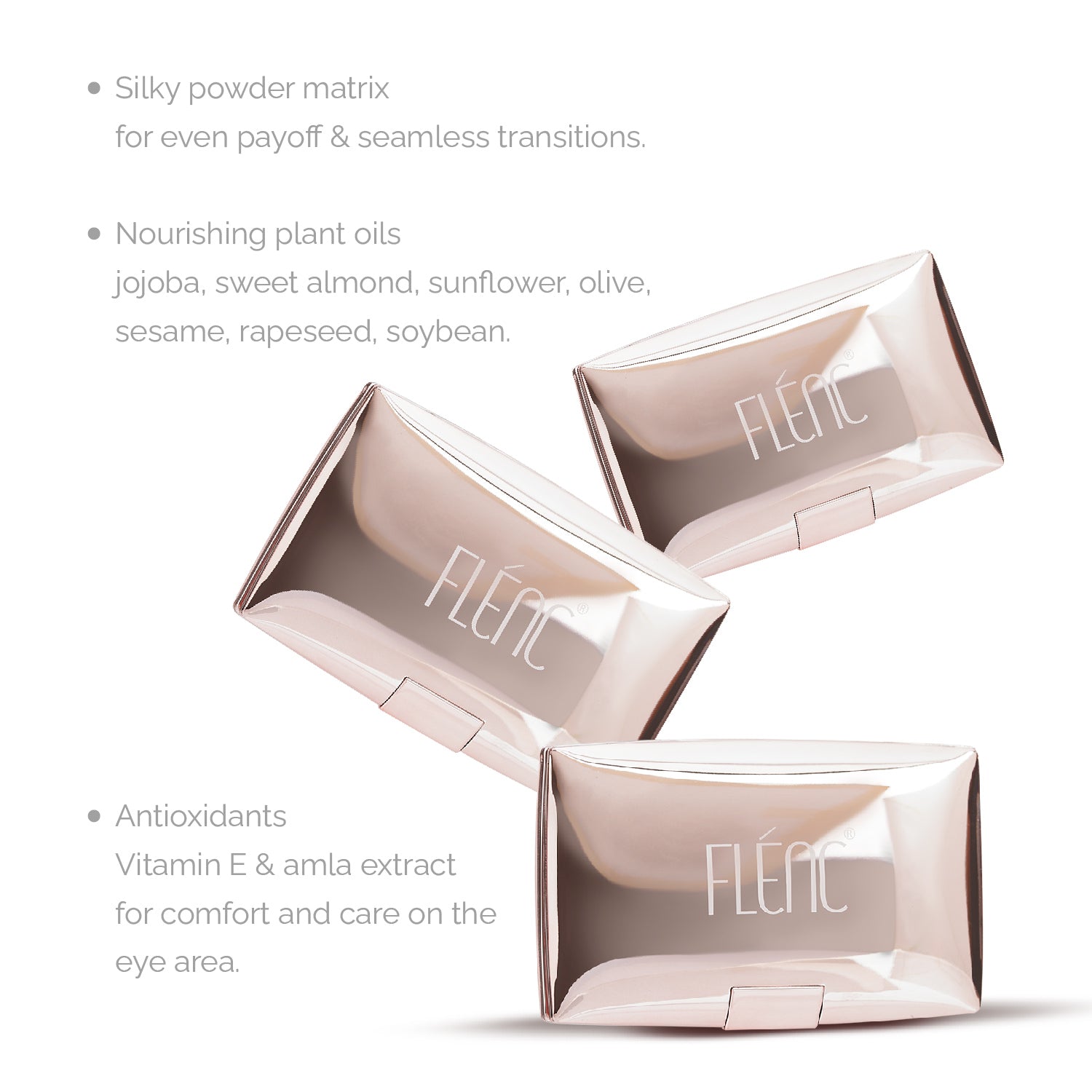 • Silky powder matrix
for even payoff & seamless transitions.

• Nourishing plant oils
jojoba, sweet almond, sunflower, olive, sesame, rapeseed, soybean.

FLÉNC®

FLÉNC®

• Antioxidants
Vitamin E & amla extract for comfort and care on the eye area.

FLÉNC®